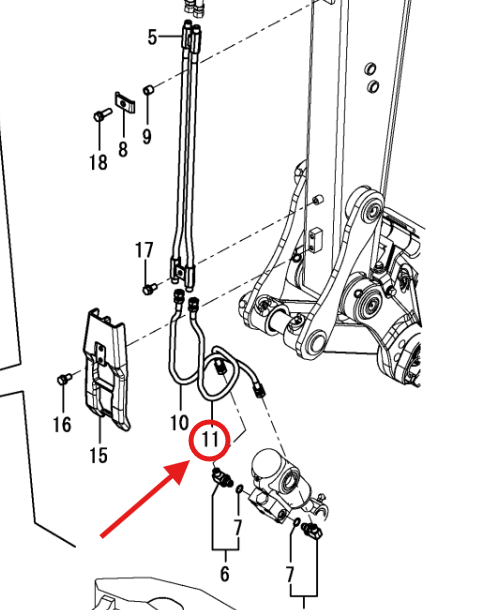 5
9
8
18
17
16
15
10
11
7
6
7