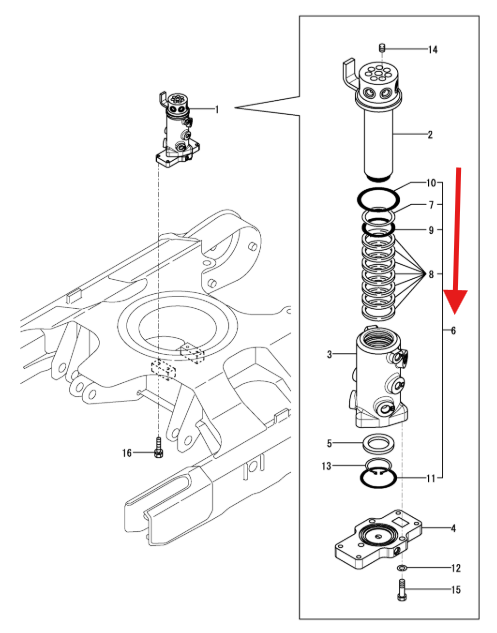 1
16
14
2
10
7
9
8
6
3
5
13
11
4
12
15